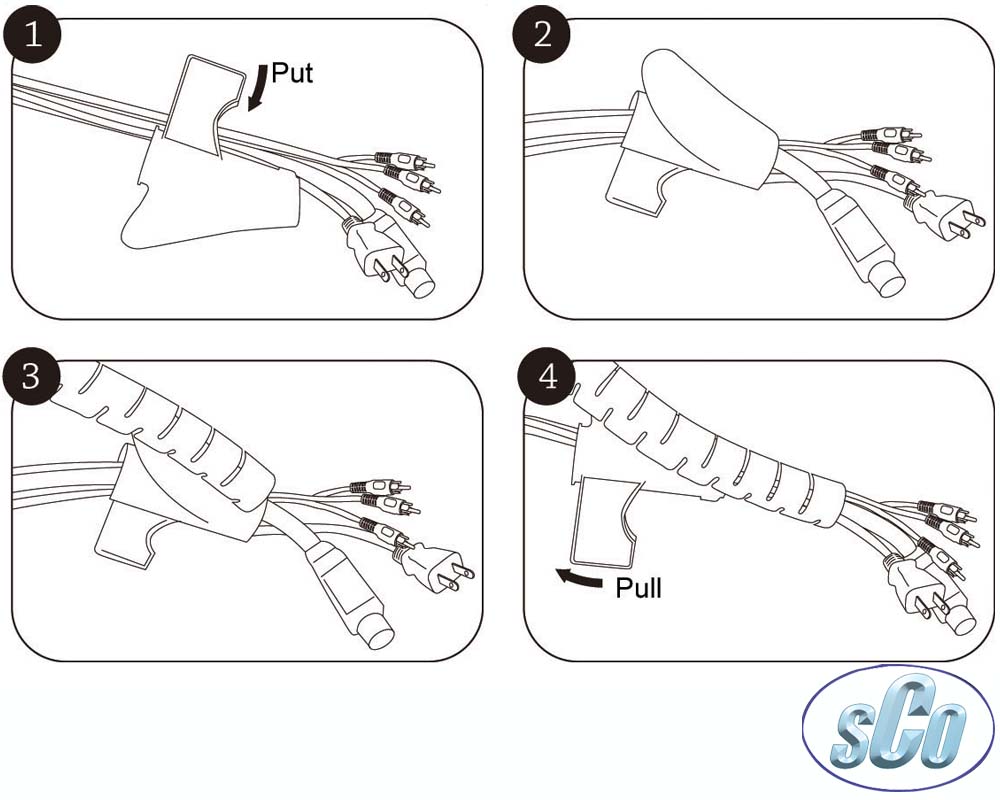 1
Put
2
3
4
Pull
sCo