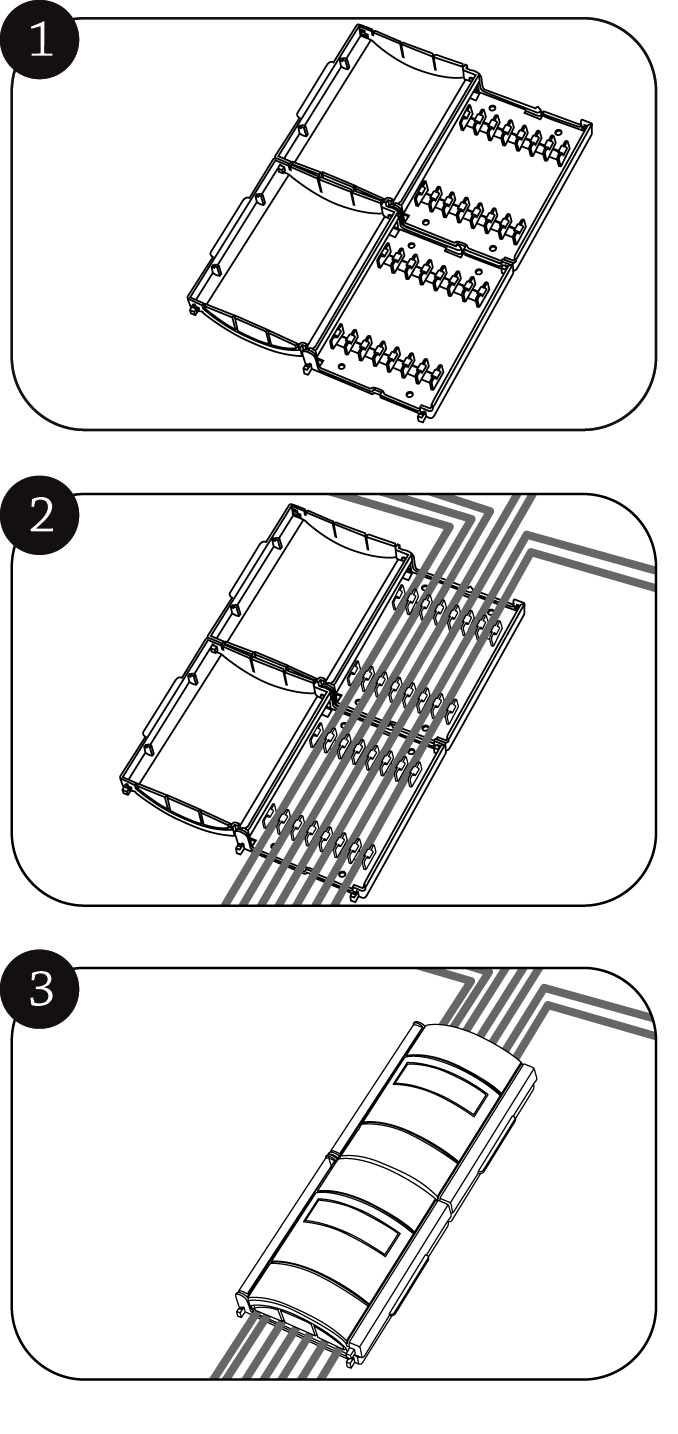 1

2

3