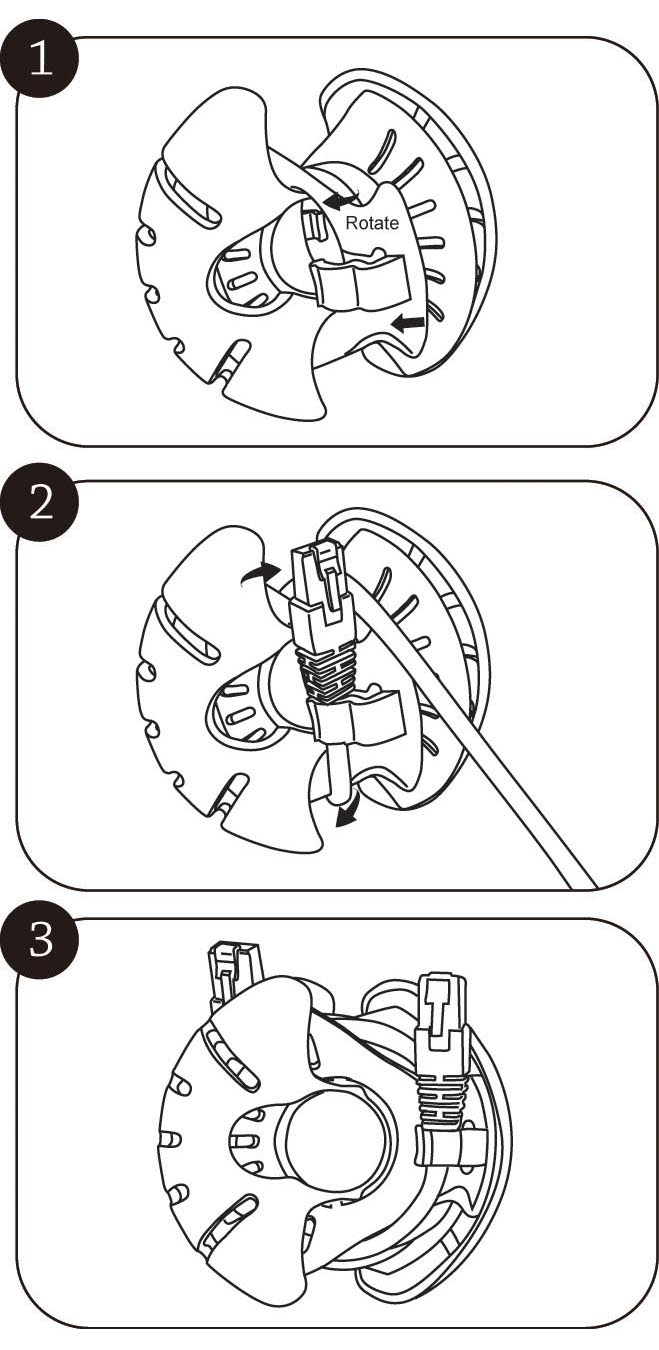 1

Rotate

2

3